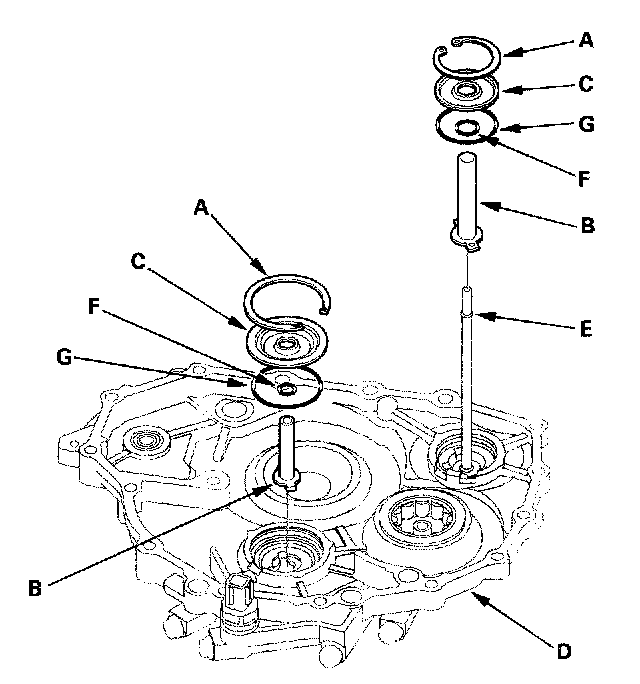 A
C
G
F
B
E
A
C
F
G
B
D