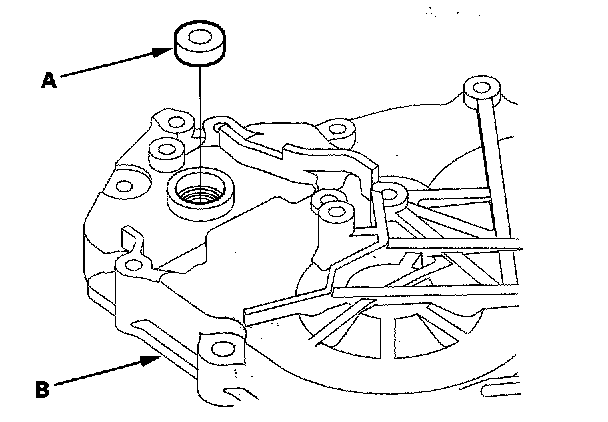 A

B