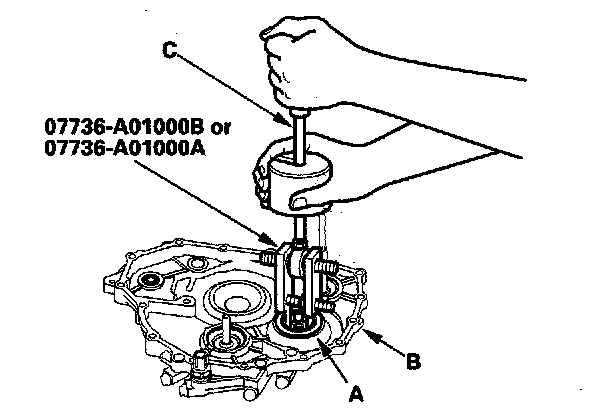 C

07736-A01000B or
07736-A01000A

B

A