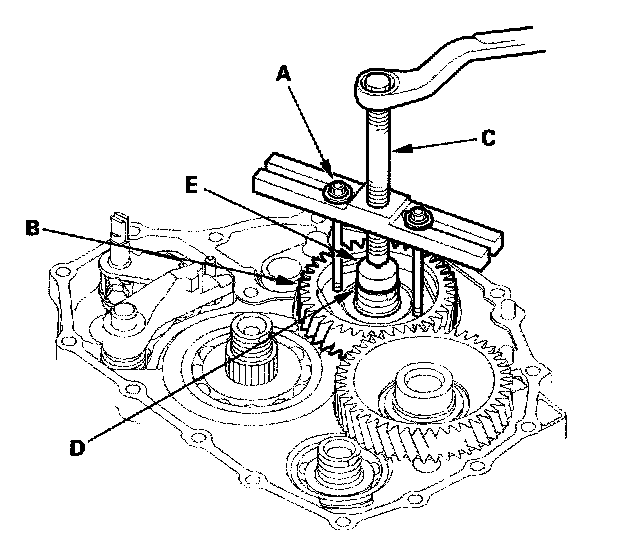 A
C
E
B
D