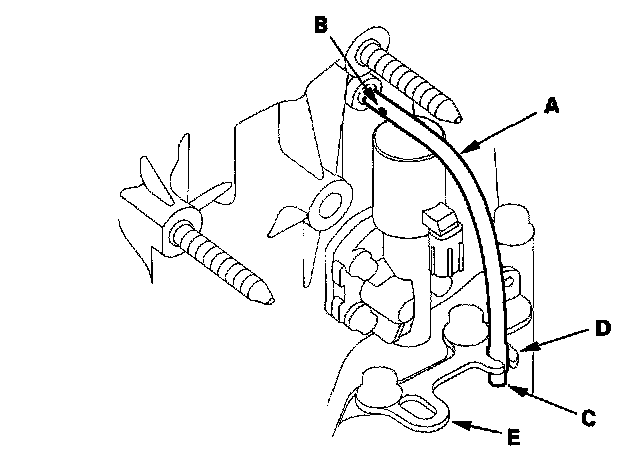 B
A
D
C
E