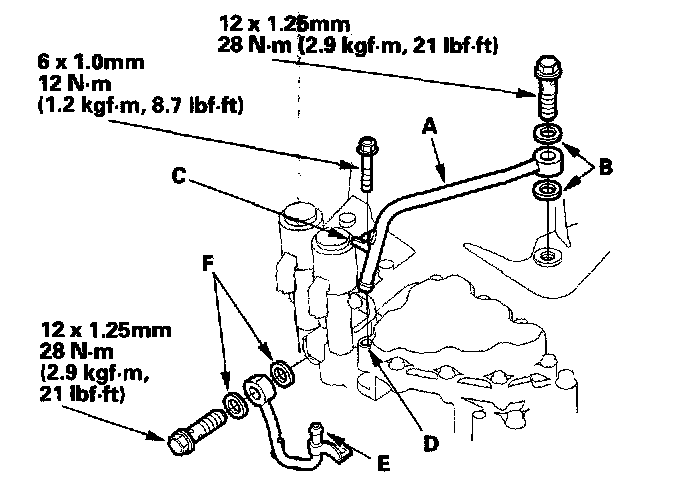 12 x 1.25mm
28 N·m (2.9 kgf·m, 21 lbf·ft)

6 x 1.0mm
12 N·m
(1.2 kgf·m, 8.7 lbf·ft)

A

B

C

F

12 x 1.25mm
28 N·m
(2.9 kgf·m,
21 lbf·ft)

D

E