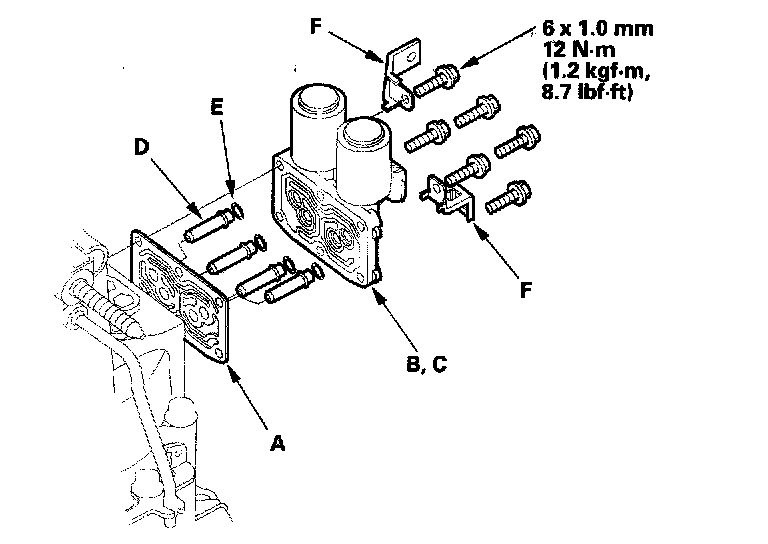 F

6 x 1.0 mm
12 N·m
(1.2 kgf·m,
8.7 lbf·ft)

E

D

F

B, C

A