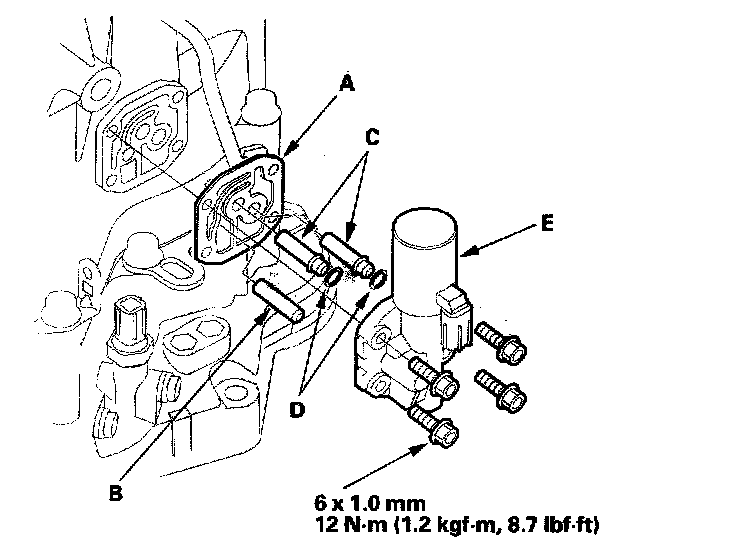 A

C

E

D

B

6 x 1.0 mm
12 N·m (1.2 kgf·m, 8.7 lbf·ft)