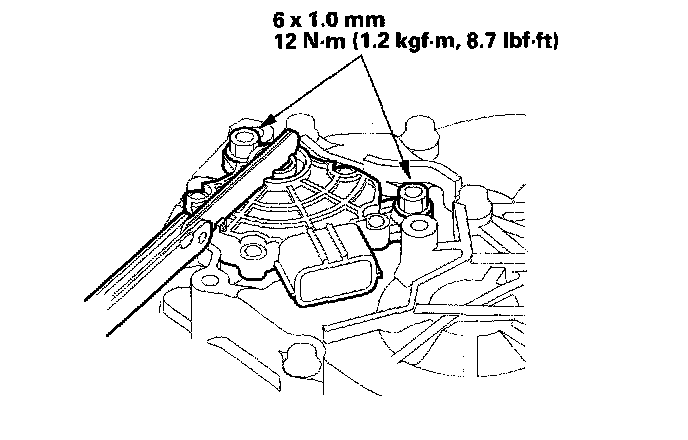 6 x 1.0 mm
12 N·m (1.2 kgf·m, 8.7 lbf·ft)