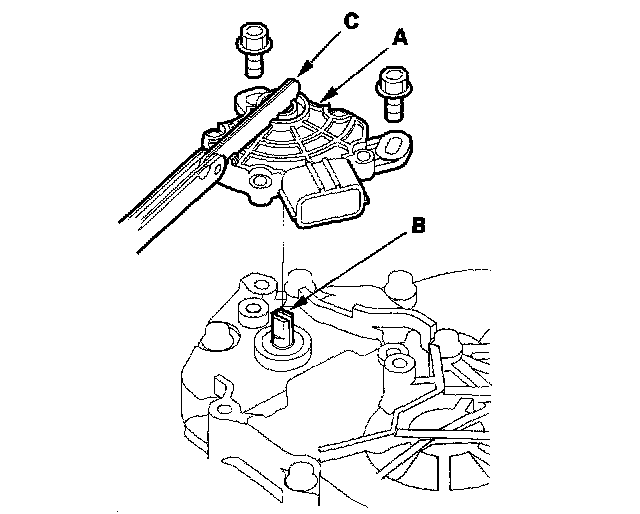 C
A
B