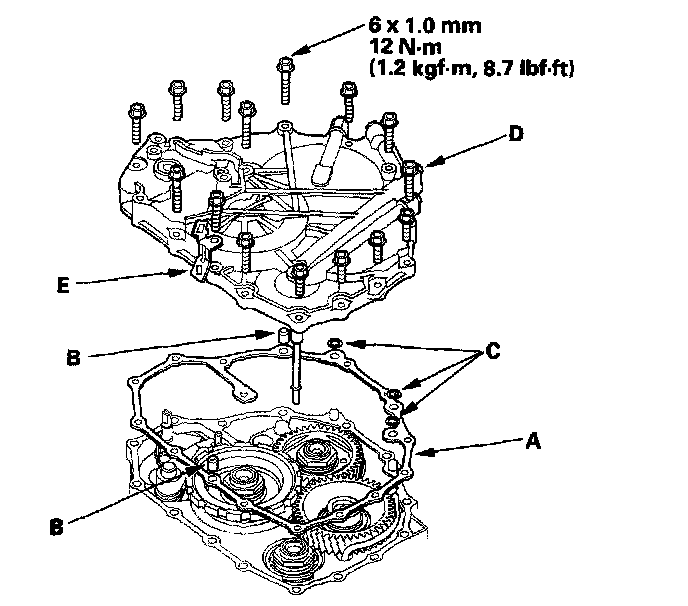 6 x 1.0 mm
12 N·m
(1.2 kgf·m, 8.7 lbf·ft)

D

E

B

C

A

B