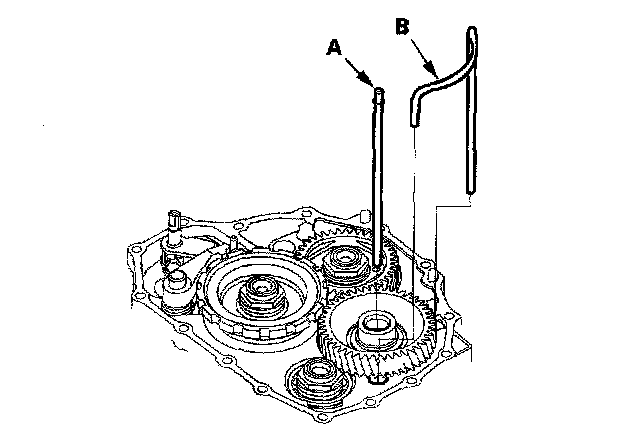 A

B