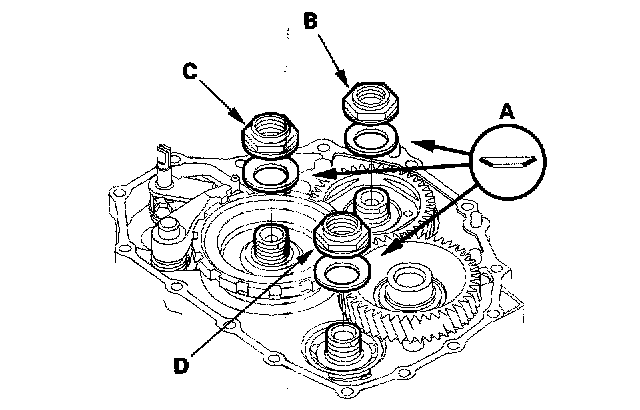 B
C
A
D