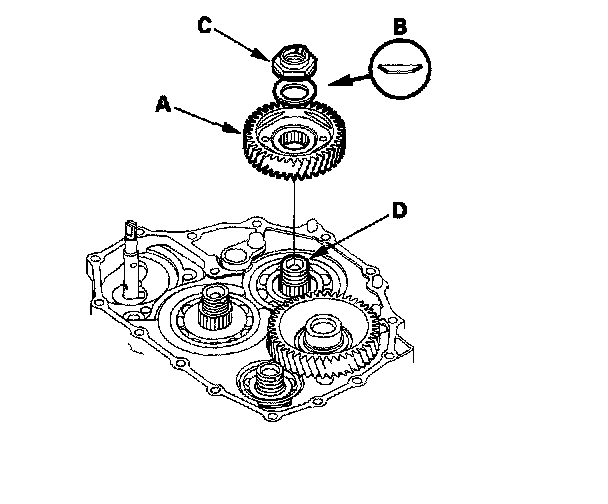 C
B
A
D