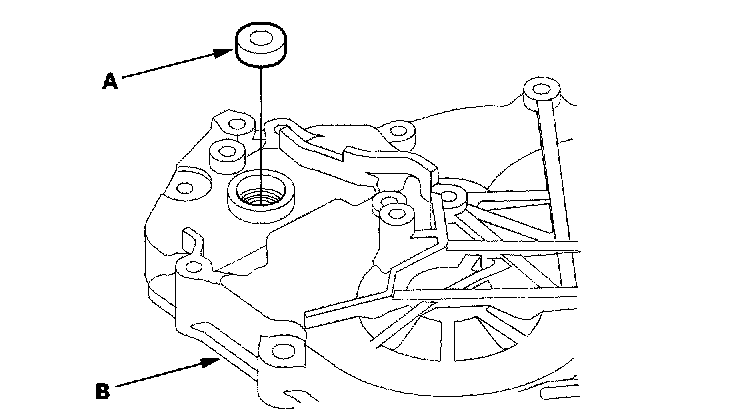 A

B