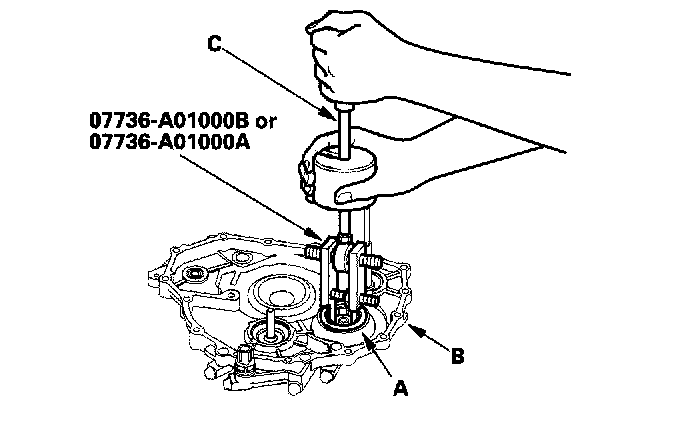 C

07736-A01000B or
07736-A01000A

B

A