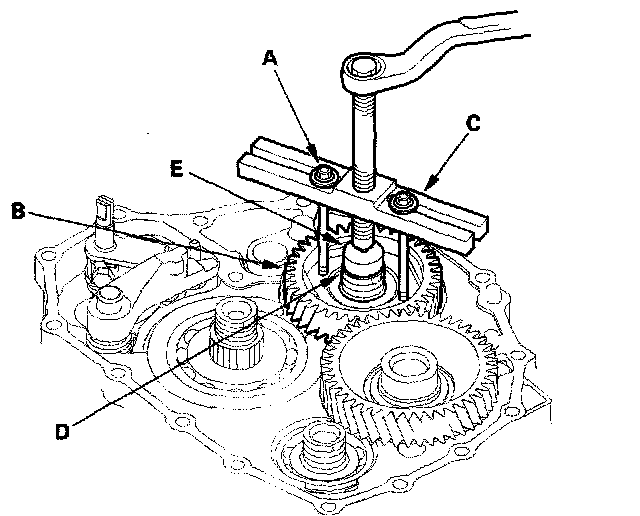 A
C
E
B
D