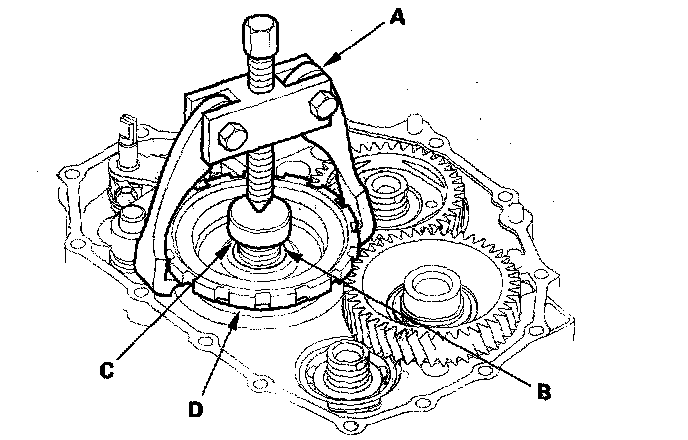 A
C
D
B