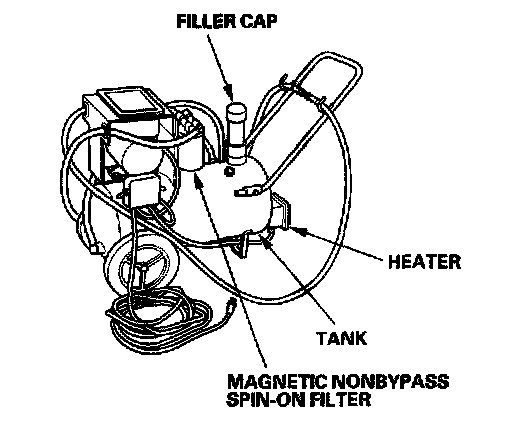 FILLER CAP

HEATER

TANK

MAGNETIC NONBYPASS SPIN-ON FILTER