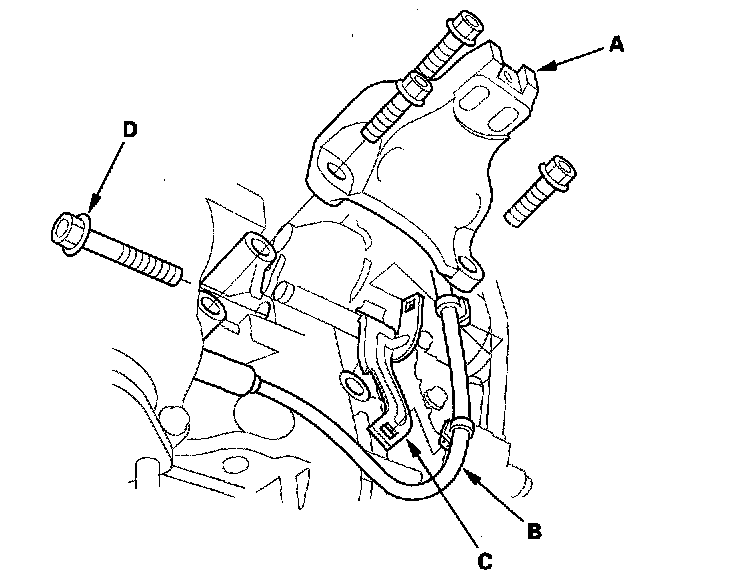 A

D

B

C