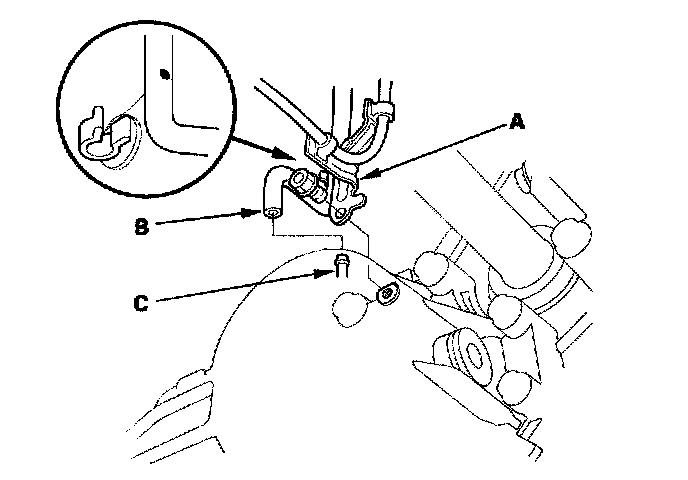 A
B
C