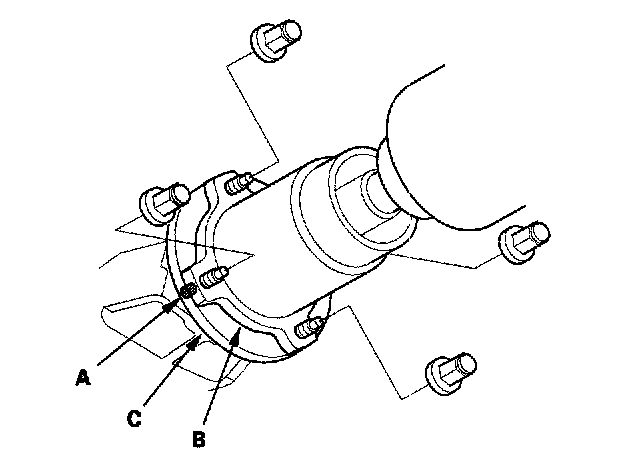 A
C
B