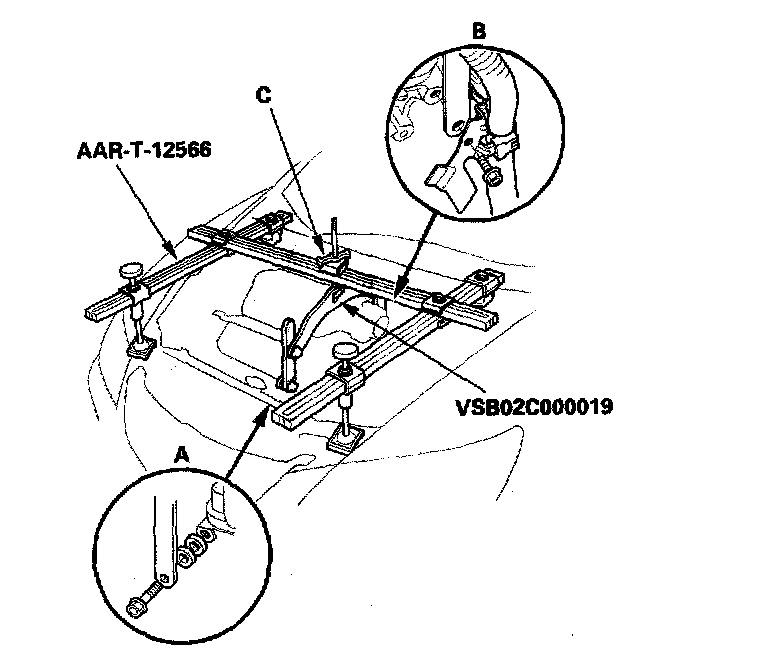 B

C

AAR-T-12566

VSB02C000019

A