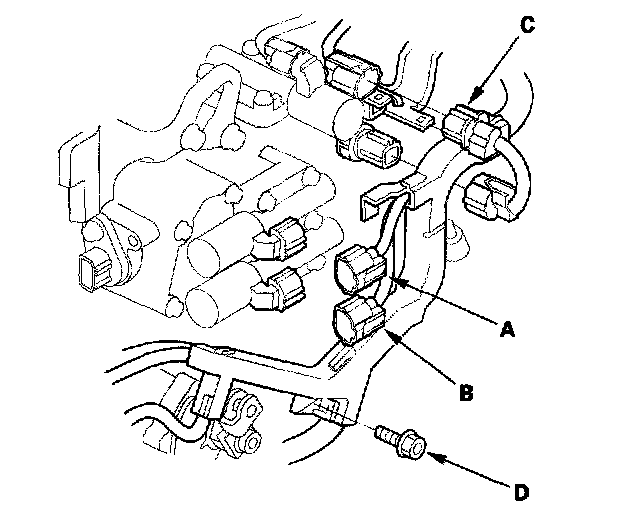 C
A
B
D