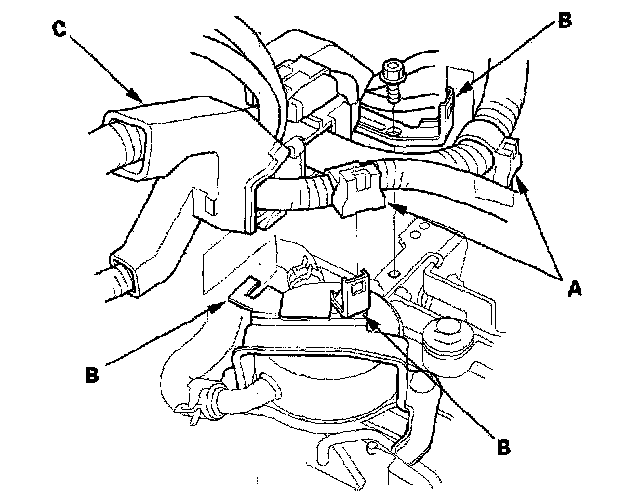 C
B
A
B
B