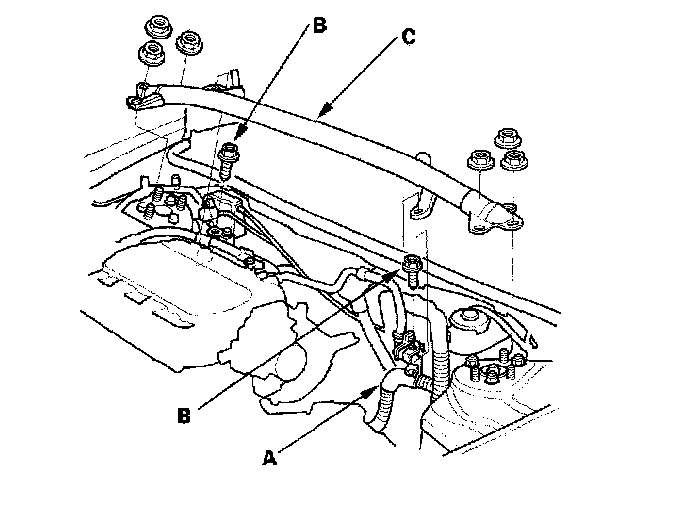 B
C
B
A