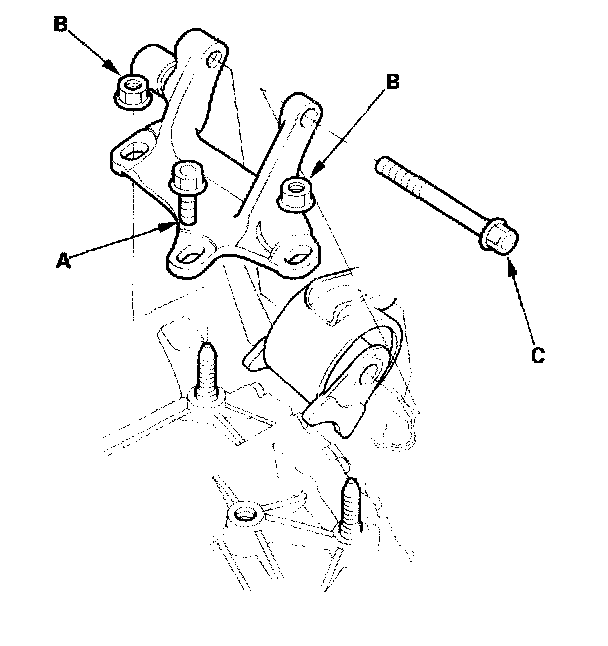 B
B
A
C