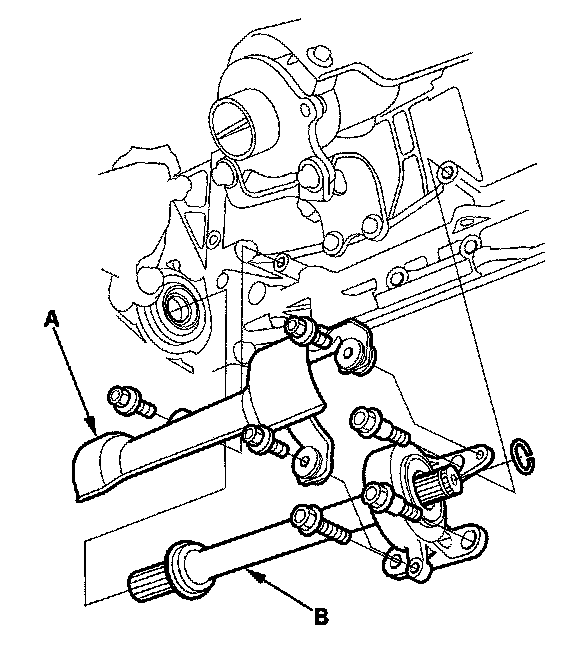 A

B