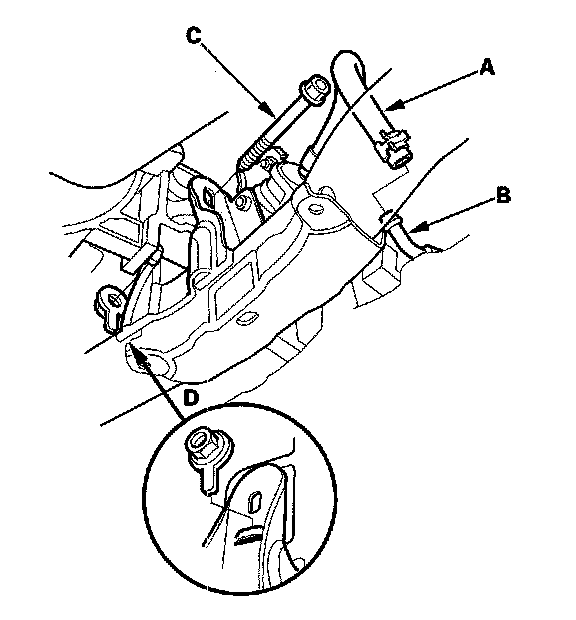 C
A
B
D