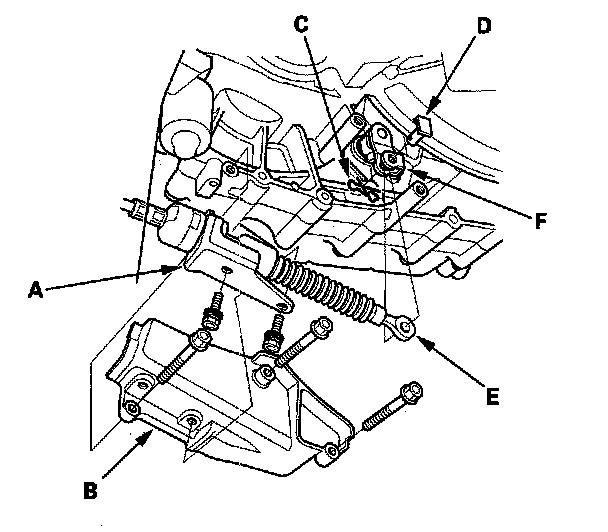 C
D
F
A
E
B