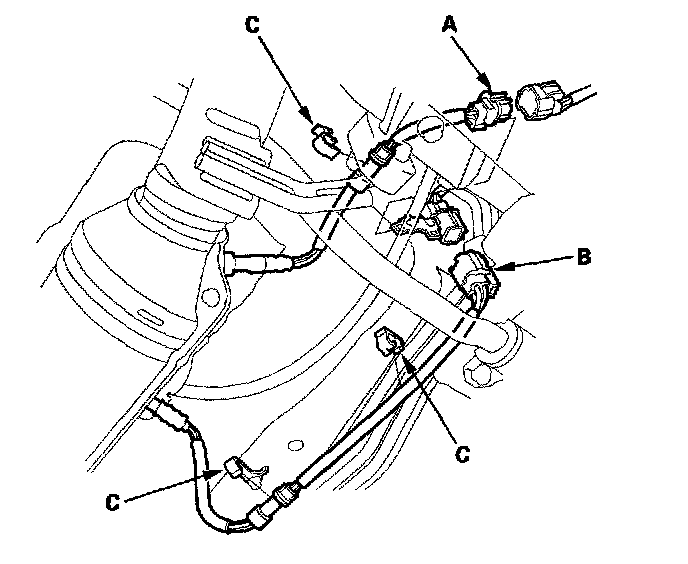 C
A
B
C
C