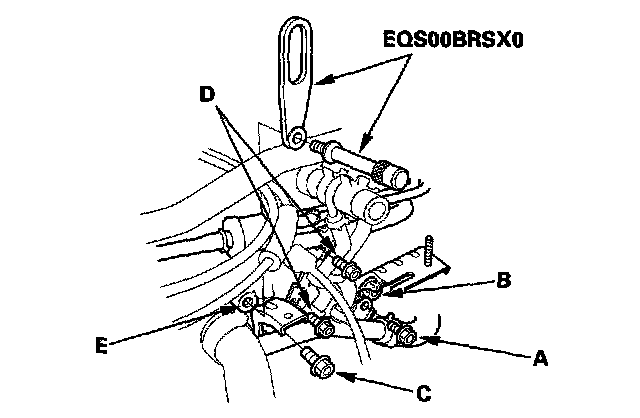 EQS00BRSX0

D

B

E

A

C