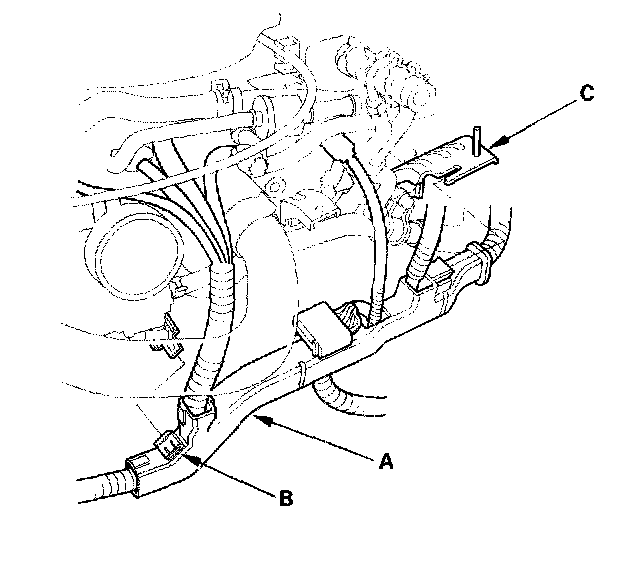 C
A
B