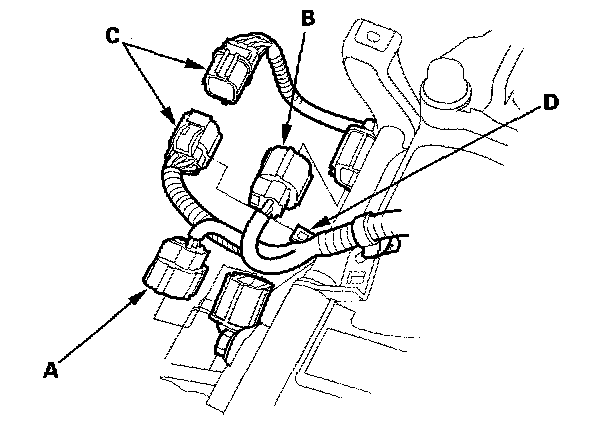 C
B
D
A