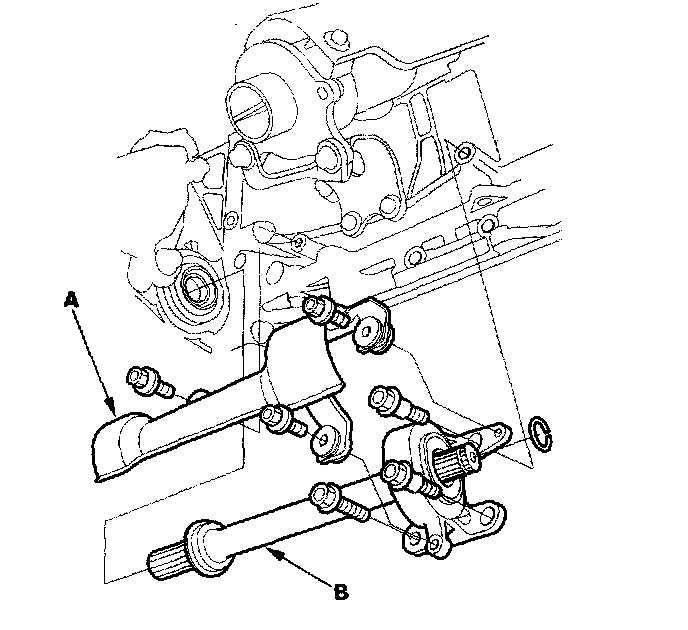 A

B