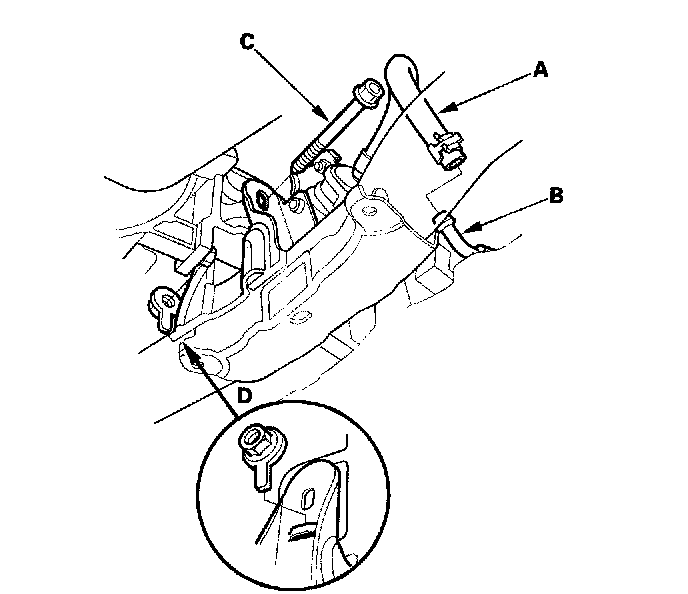 C
A
B
D