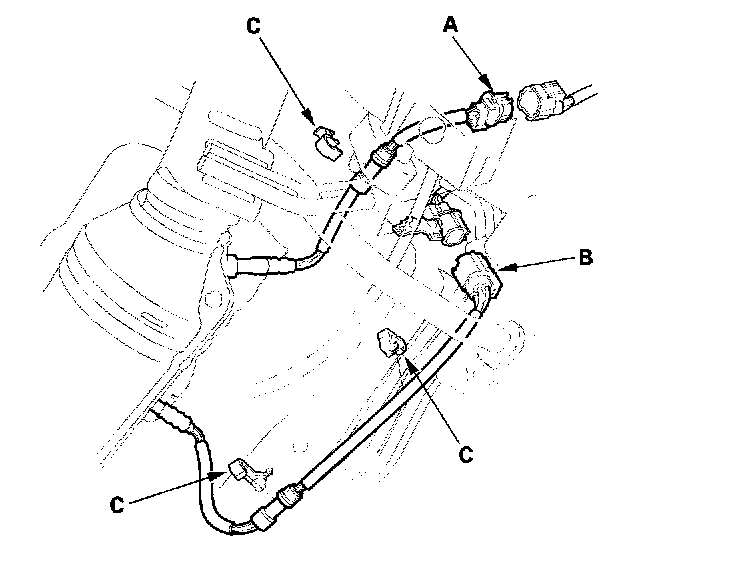 C
A
B
C
C