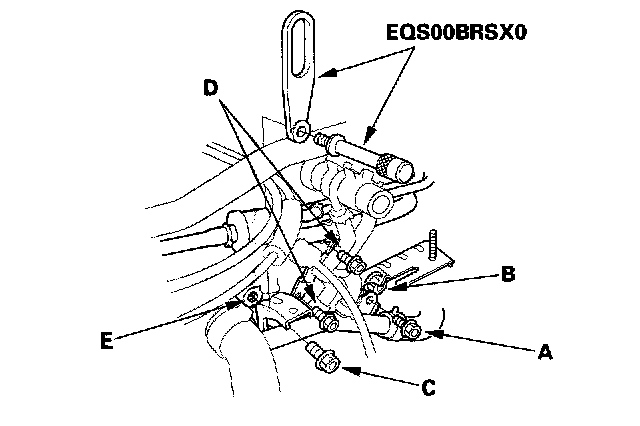 EQS00BRSX0

D

B

E

A

C