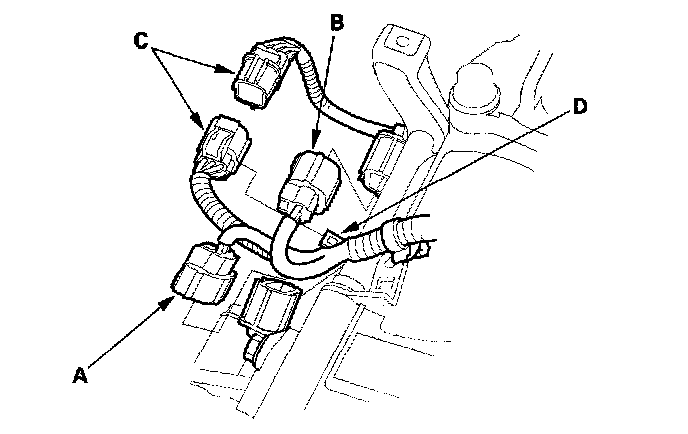 C

B

D

A