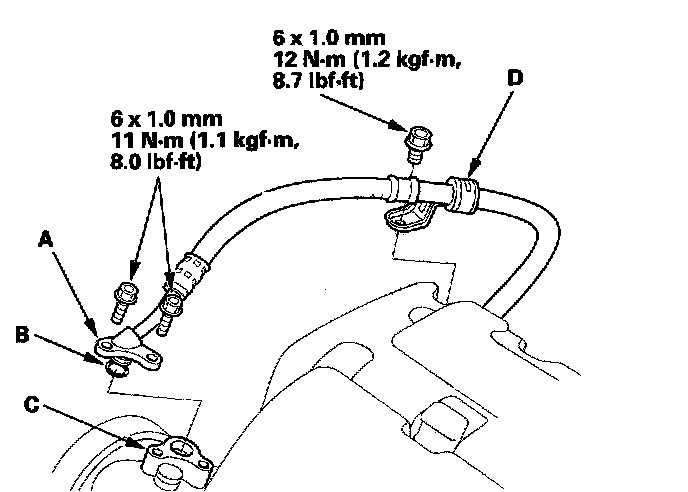 6 x 1.0 mm
12 N·m (1.2 kgf·m, 8.7 lbf·ft)

D

6 x 1.0 mm
11 N·m (1.1 kgf·m, 8.0 lbf·ft)

A

B

C