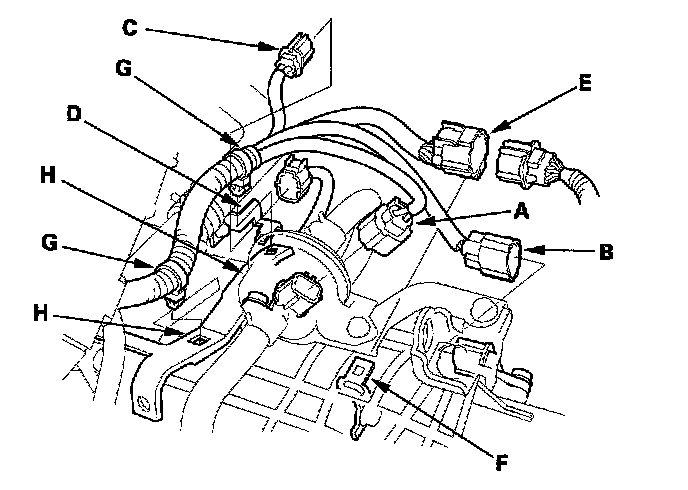 C
G
E
D
H
A
G
B
H
F