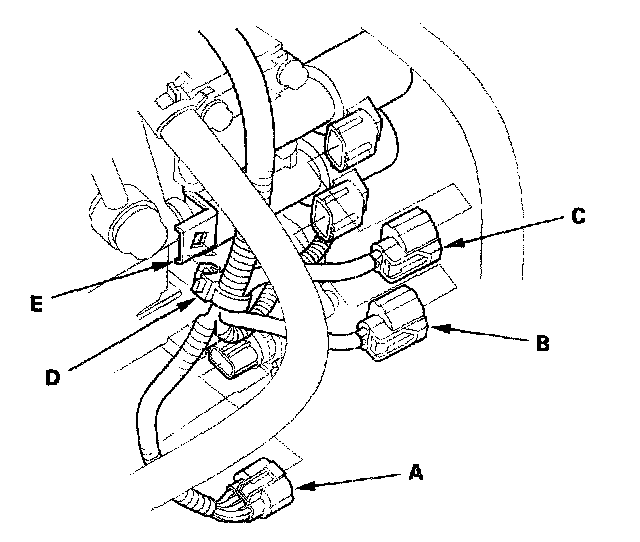 C
E
B
D
A