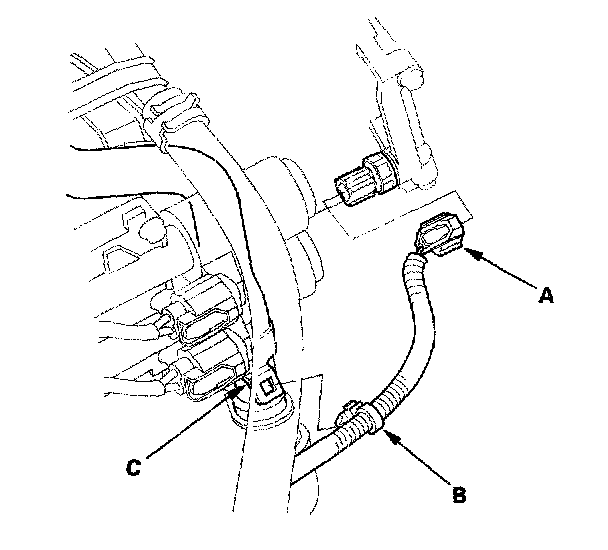 A

C

B