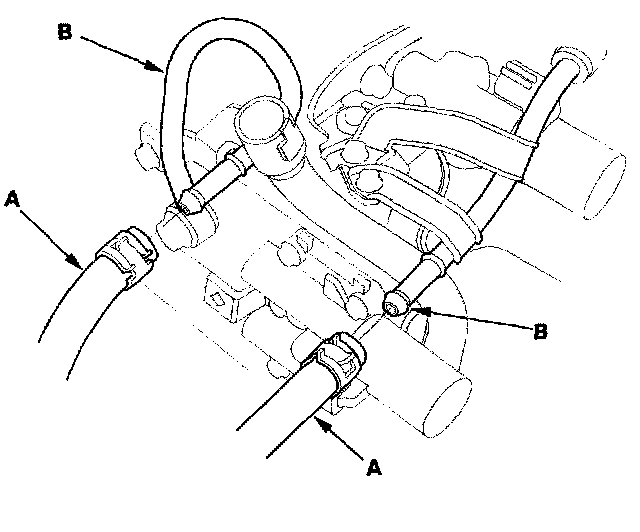 B
A
B
A