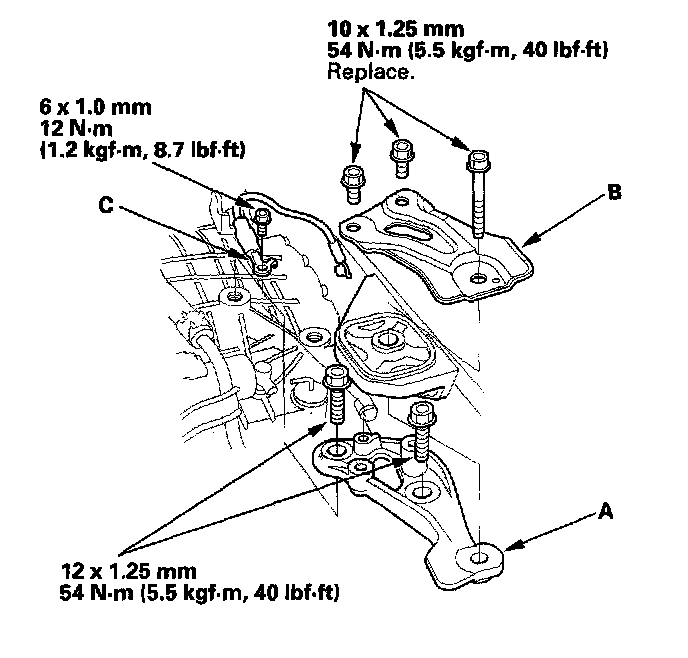 10 x 1.25 mm
54 N·m (5.5 kgf·m, 40 lbf·ft)
Replace.

6 x 1.0 mm
12 N·m
(1.2 kgf·m, 8.7 lbf·ft)

C

B

A

12 x 1.25 mm
54 N·m (5.5 kgf·m, 40 lbf·ft)