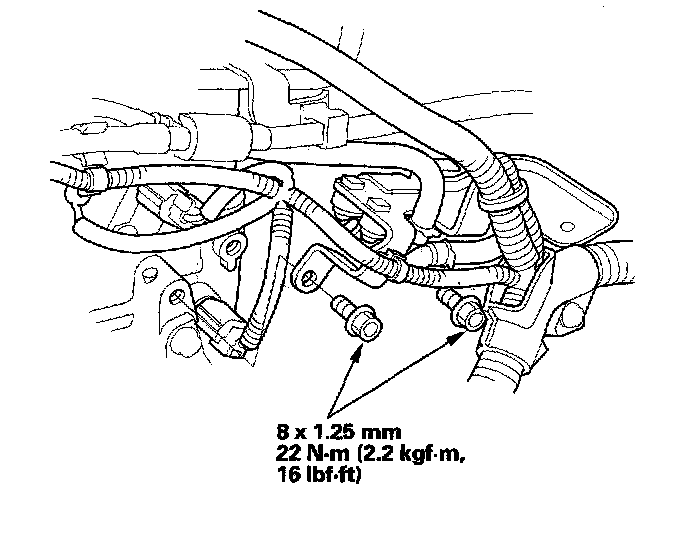 8 x 1.25 mm
22 N·m (2.2 kgf·m,
16 lbf·ft)