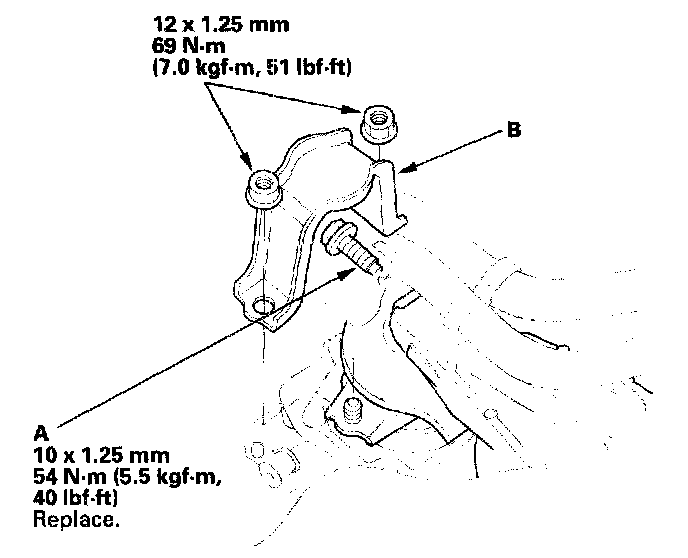 12 x 1.25 mm
69 N·m
(7.0 kgf·m, 51 lbf·ft)

B

A
10 x 1.25 mm
54 N·m (5.5 kgf·m,
40 lbf·ft)
Replace.