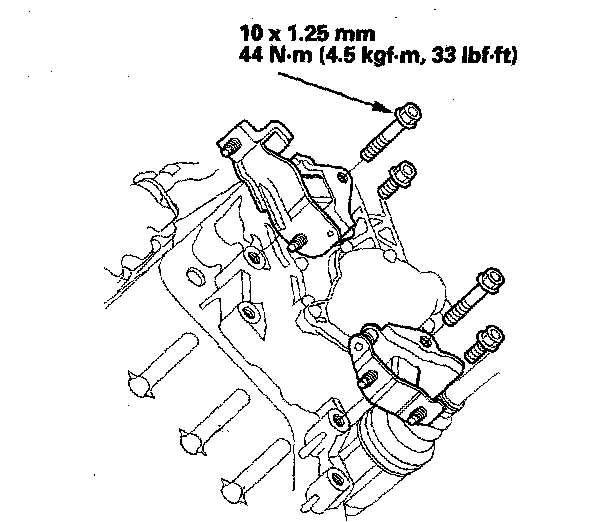 10 x 1.25 mm
44 N·m (4.5 kgf·m, 33 lbf·ft)