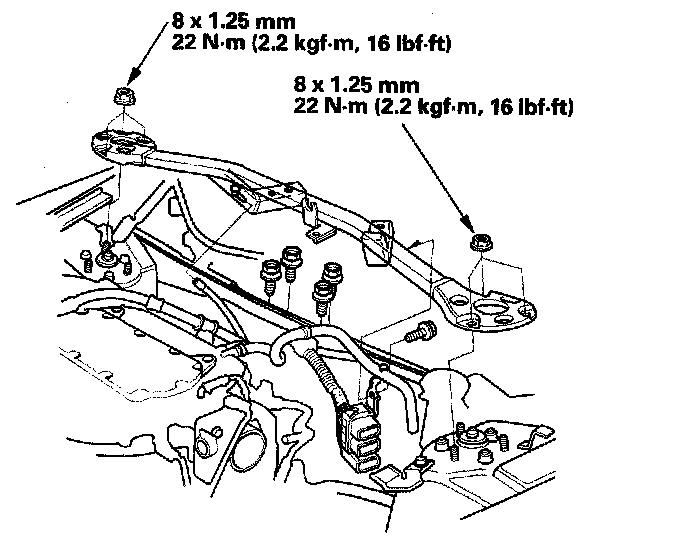 8 x 1.25 mm
22 N·m (2.2 kgf·m, 16 lbf·ft)

8 x 1.25 mm
22 N·m (2.2 kgf·m, 16 lbf·ft)