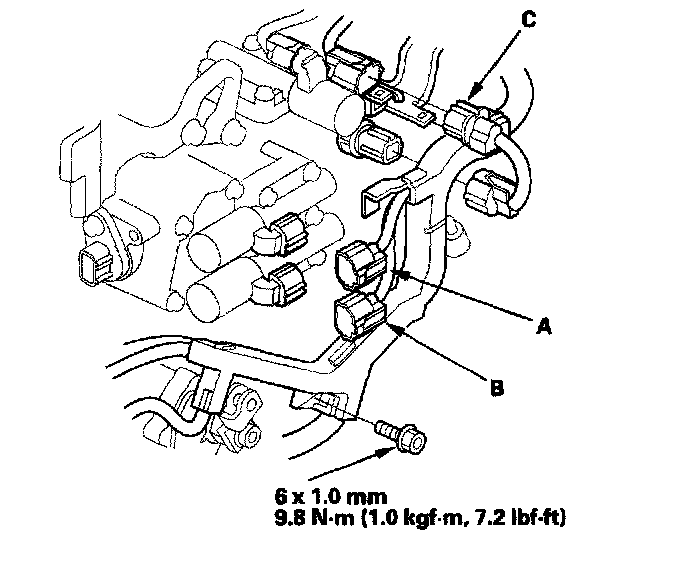 C

A

B

6 x 1.0 mm
9.8 N·m (1.0 kgf·m, 7.2 lbf·ft)